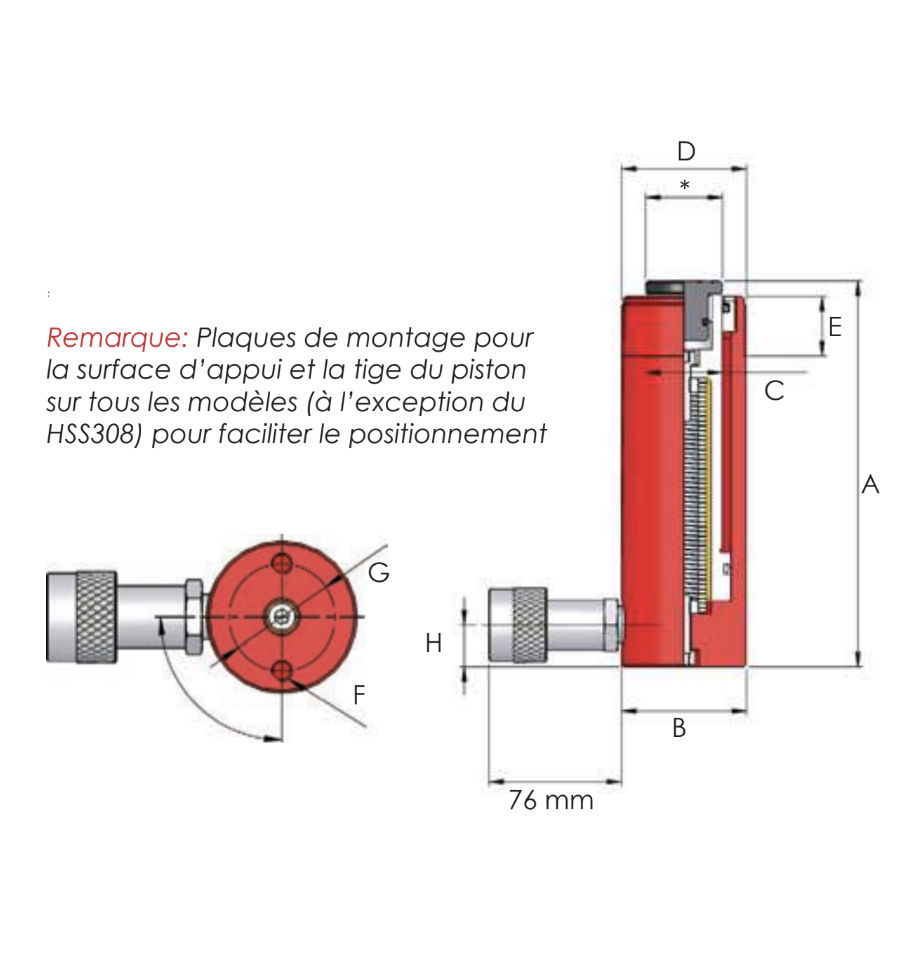 D

*

Remarque: Plaques de montage pour la surface d'appui et la tige du piston sur tous les modèles (à l'exception du HSS308) pour faciliter le positionnement

E

C

A

G

H

F

B

76 mm